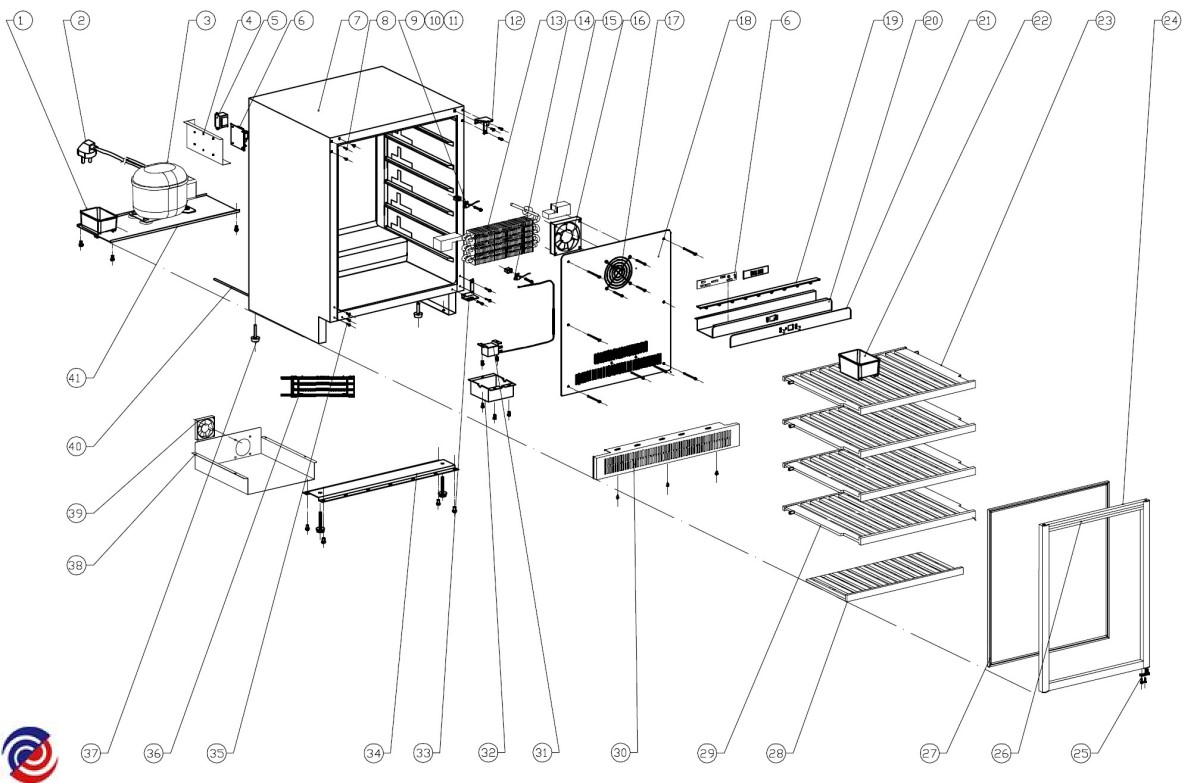 1 2 3 4 5 6 7 8 9 10 11 12 13 14 15 16 17 18 6 19 20 21 22 23 24

41

40

39

38

37 36 35 34 33 32 31 30 29 28 27 26 25